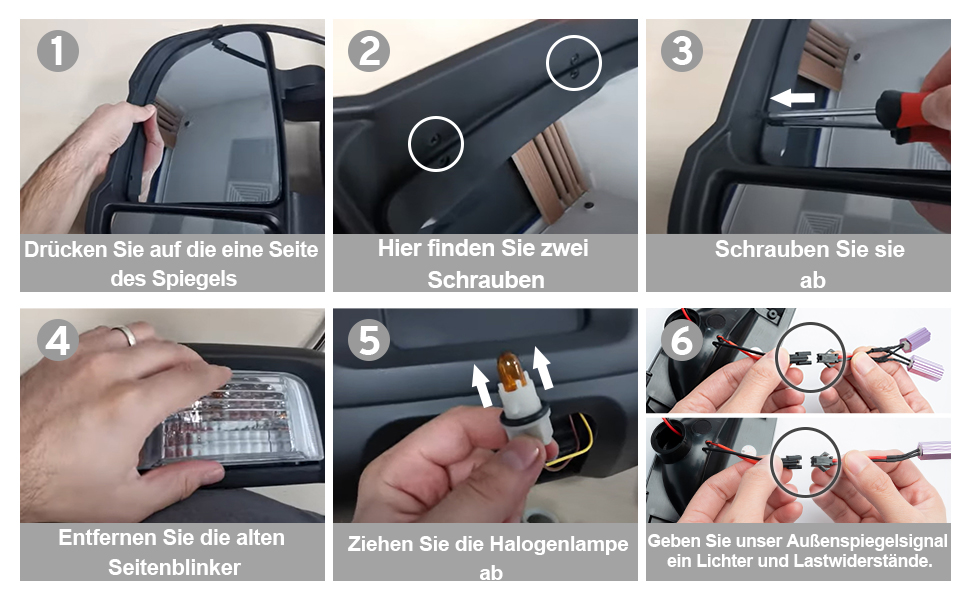 1
Drücken Sie auf die eine Seite des Spiegels

2
Hier finden Sie zwei Schrauben

3
Schrauben Sie sie ab

4
Entfernen Sie die alten Seitenblinker

5
Ziehen Sie die Halogenlampe ab

6
Geben Sie unser Außenspiegelsignal ein Lichter und Lastwiderstände.